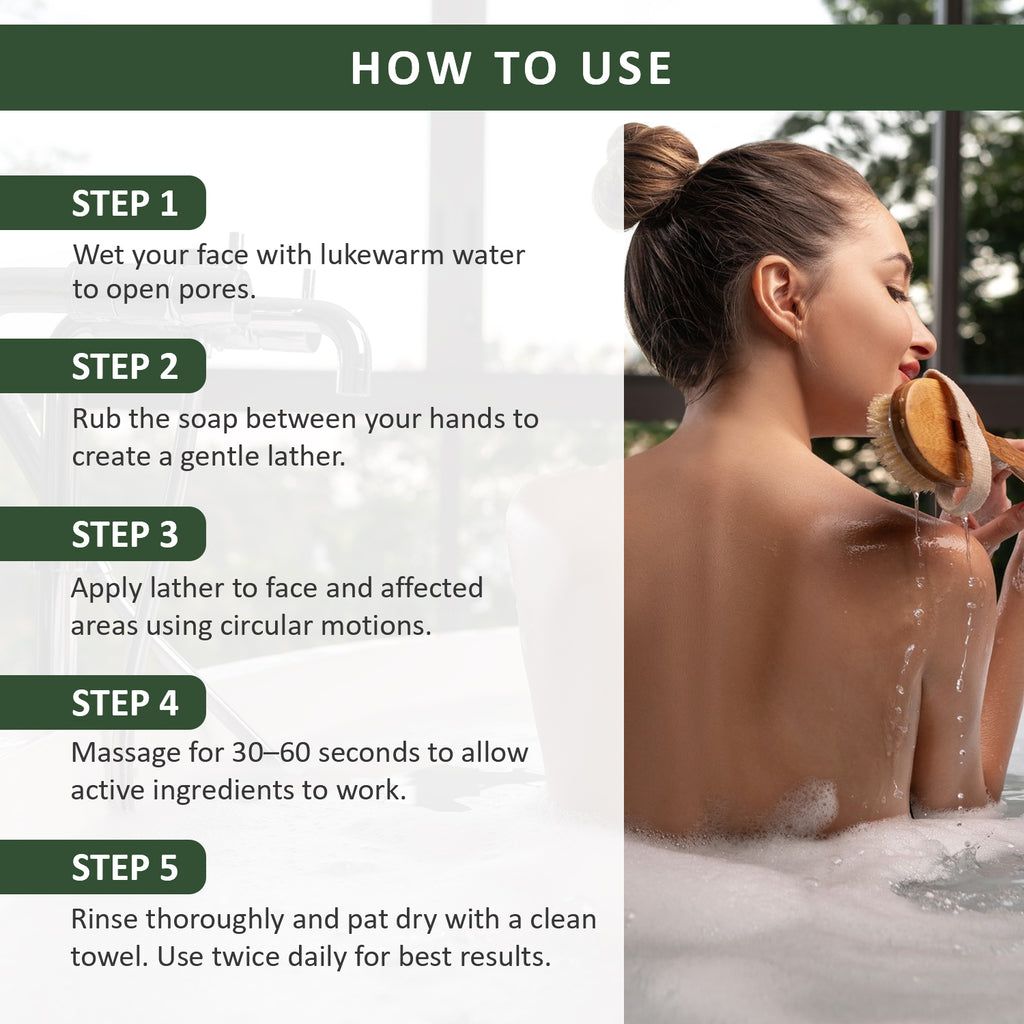 HOW TO USE

STEP 1
Wet your face with lukewarm water to open pores.

STEP 2
Rub the soap between your hands to create a gentle lather.

STEP 3
Apply lather to face and affected areas using circular motions.

STEP 4
Massage for 30–60 seconds to allow active ingredients to work.

STEP 5
Rinse thoroughly and pat dry with a clean towel. Use twice daily for best results.