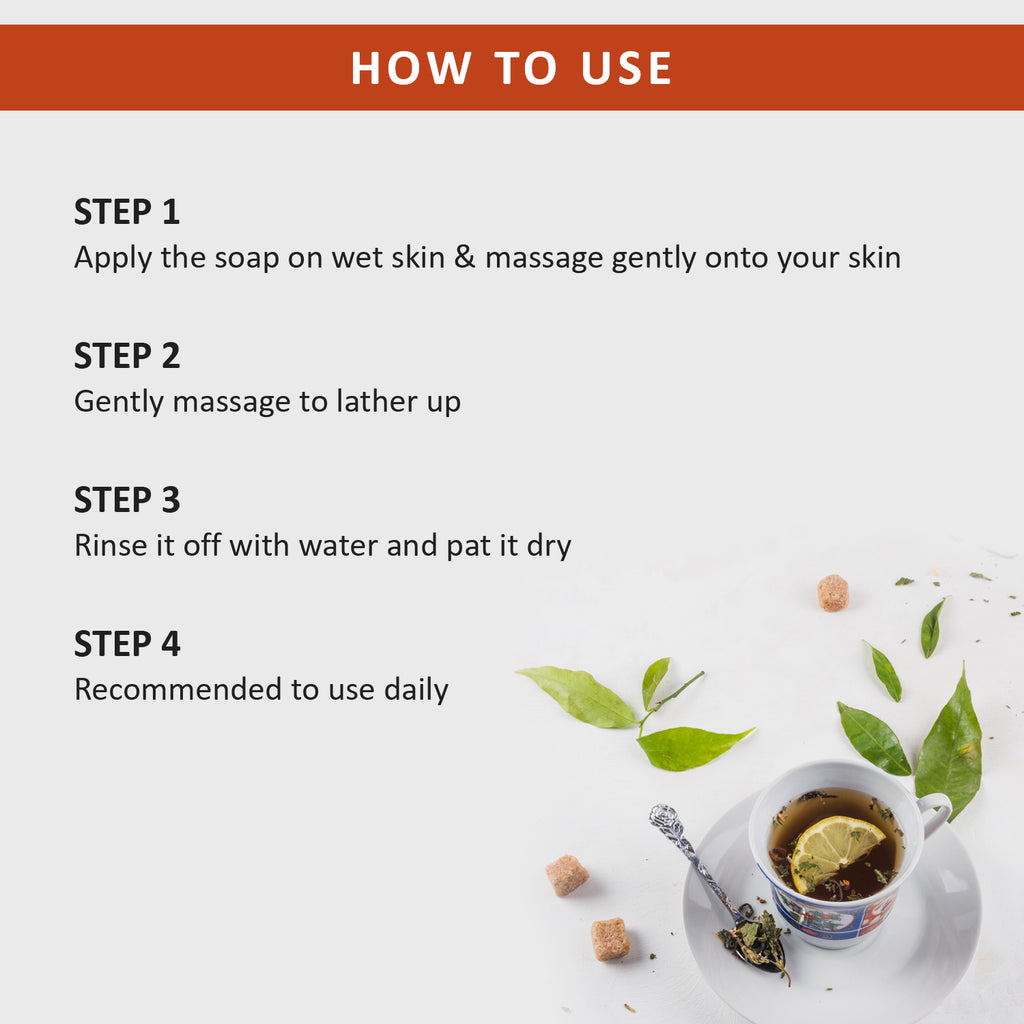 HOW TO USE

STEP 1
Apply the soap on wet skin & massage gently onto your skin

STEP 2
Gently massage to lather up

STEP 3
Rinse it off with water and pat it dry

STEP 4
Recommended to use daily