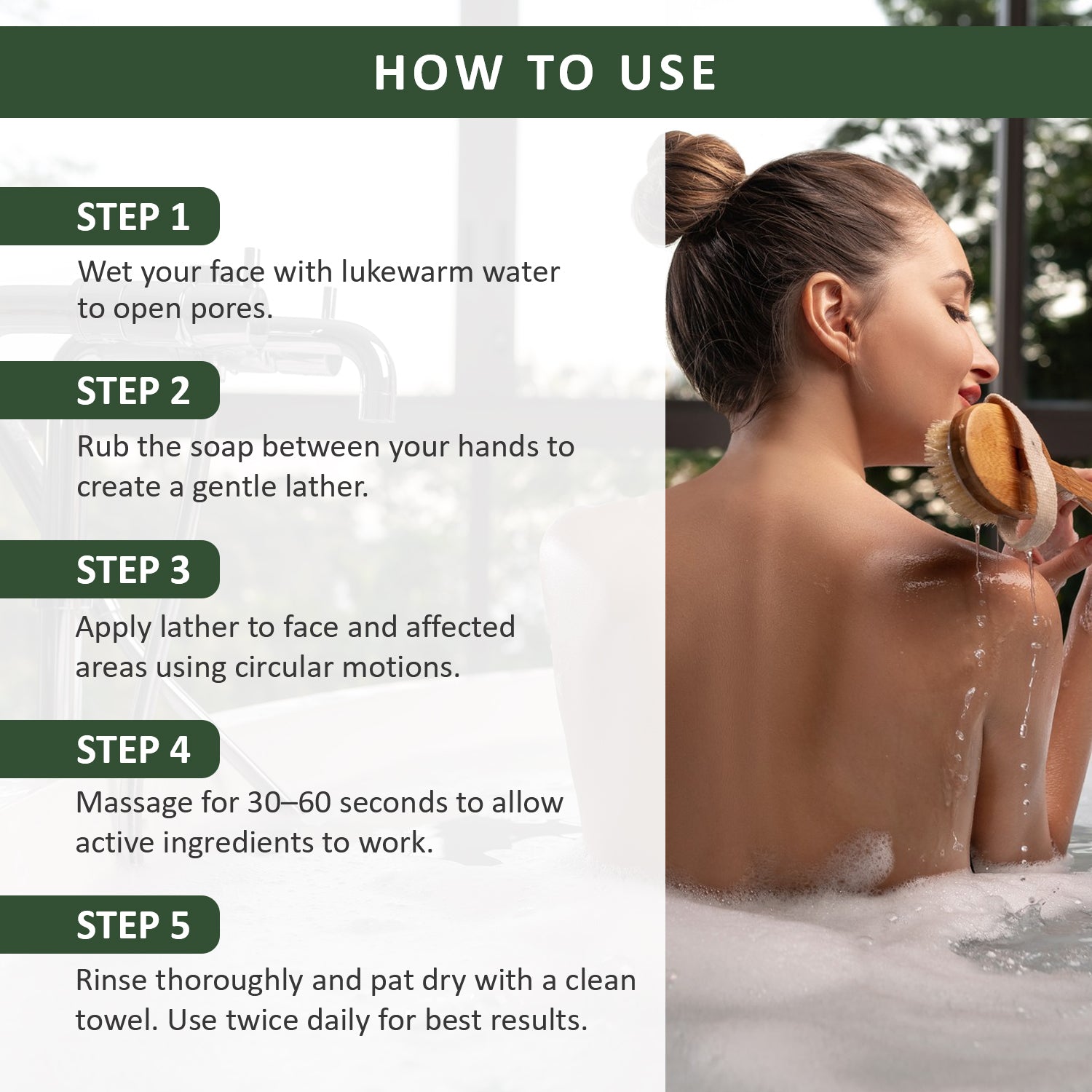 HOW TO USE

STEP 1

Wet your face with lukewarm water to open pores.

STEP 2

Rub the soap between your hands to create a gentle lather.

STEP 3

Apply lather to face and affected areas using circular motions.

STEP 4

Massage for 30–60 seconds to allow active ingredients to work.

STEP 5

Rinse thoroughly and pat dry with a clean towel. Use twice daily for best results.