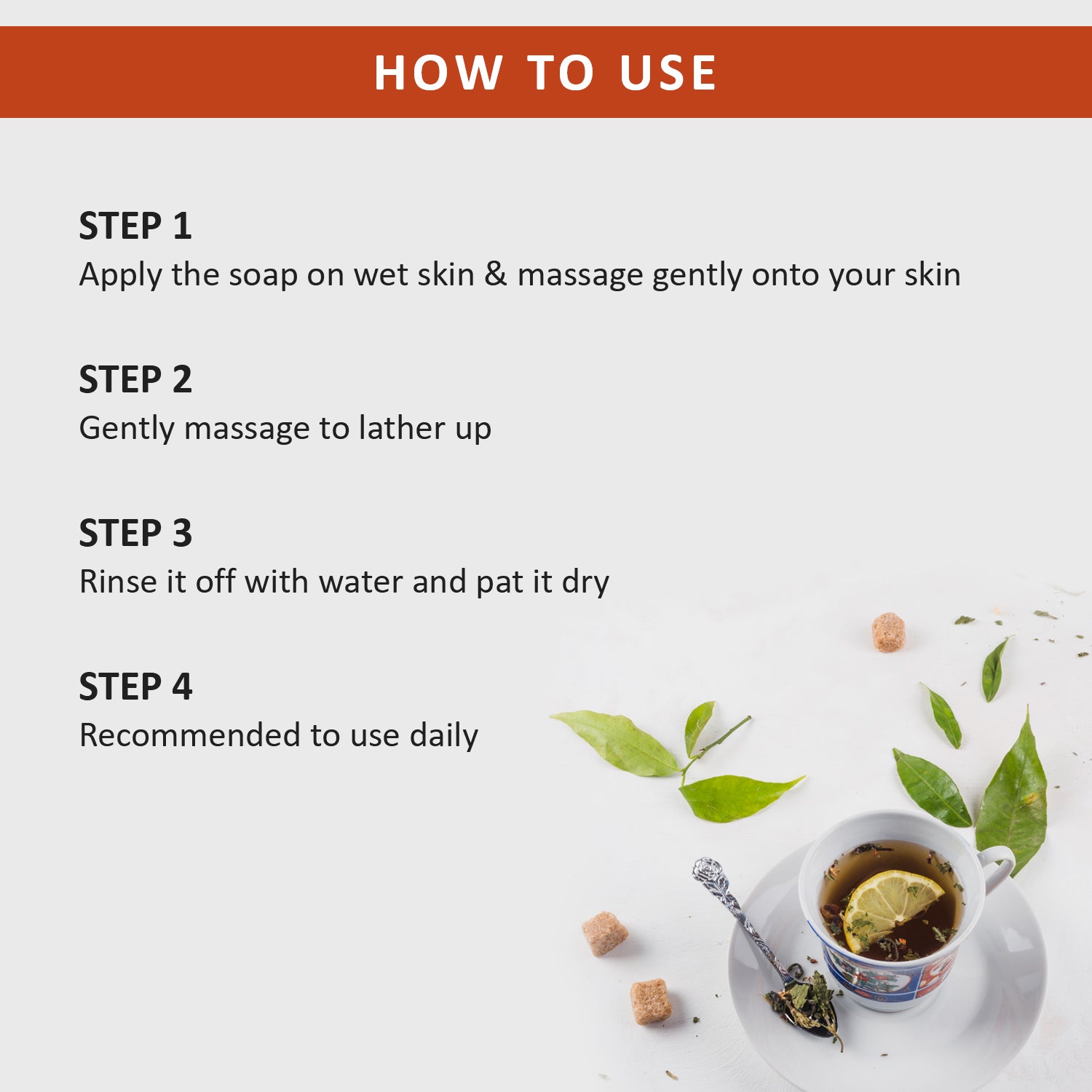 HOW TO USE

STEP 1
Apply the soap on wet skin & massage gently onto your skin

STEP 2
Gently massage to lather up

STEP 3
Rinse it off with water and pat it dry

STEP 4
Recommended to use daily