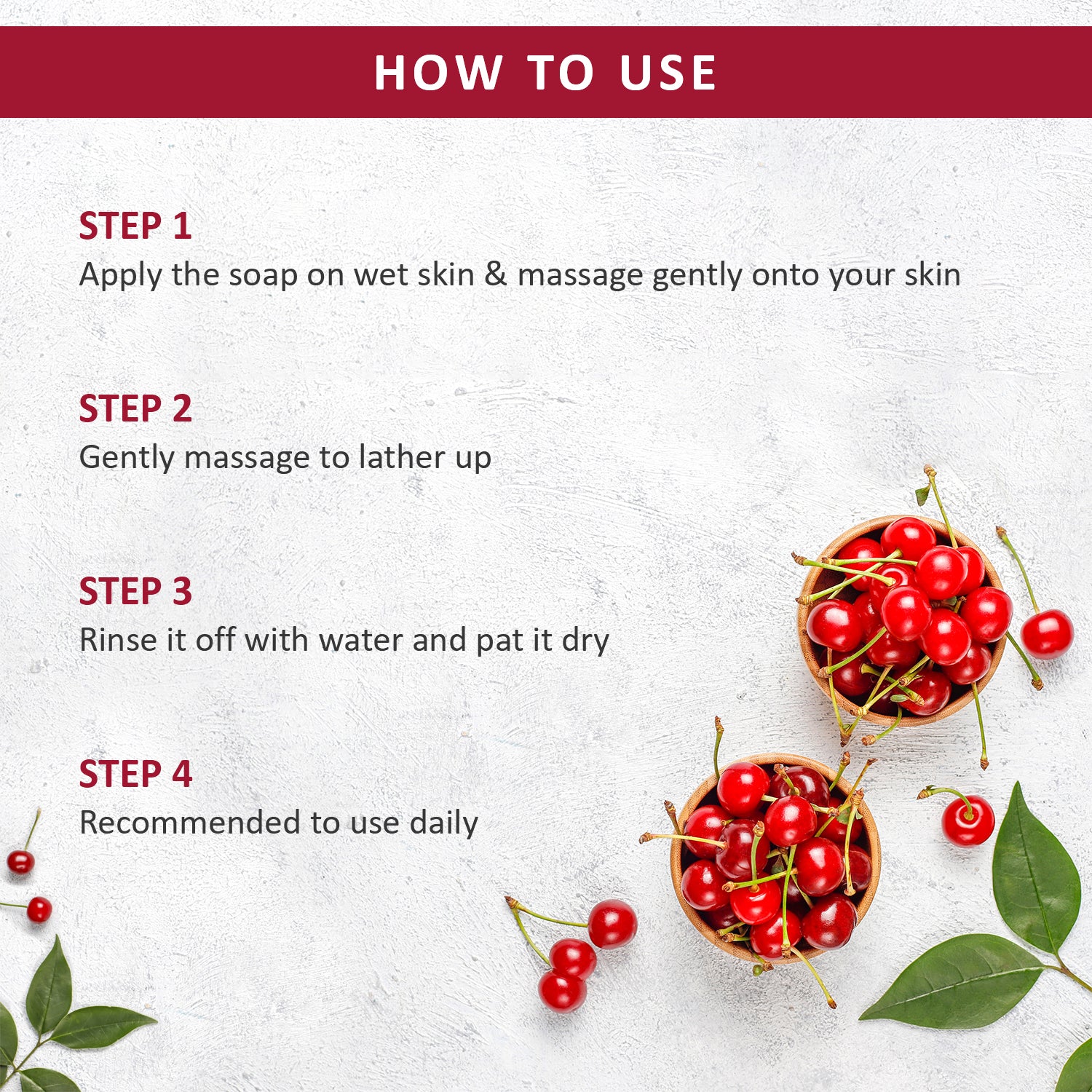 HOW TO USE

STEP 1
Apply the soap on wet skin & massage gently onto your skin

STEP 2
Gently massage to lather up

STEP 3
Rinse it off with water and pat it dry

STEP 4
Recommended to use daily